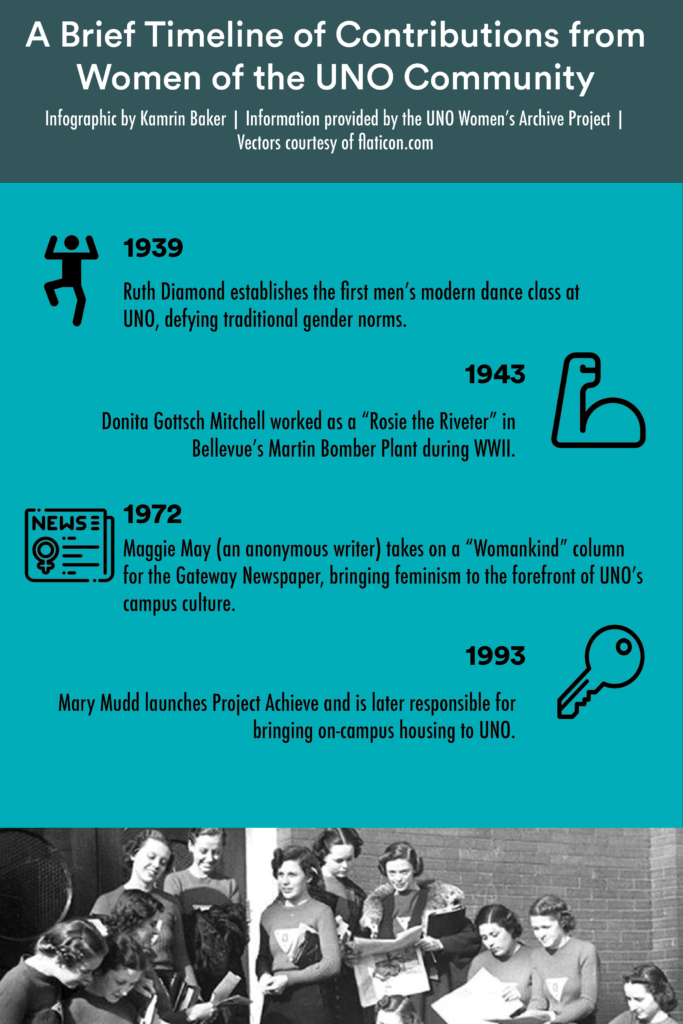 A Brief Timeline of Contributions from Women of the UNO Community

Infographic by Kamrin Baker | Information provided by the UNO Women's Archive Project | Vectors courtesy of flaticon.com

1939

Ruth Diamond establishes the first men's modern dance class at UNO, defying traditional gender norms.

1943

Donita Gottsch Mitchell worked as a "Rosie the Riveter" in Bellevue's Martin Bomber Plant during WWII.

NEWS

1972

Maggie May (an anonymous writer) takes on a "Womankind" column for the Gateway Newspaper, bringing feminism to the forefront of UNO's campus culture.

1993

Mary Mudd launches Project Achieve and is later responsible for bringing on-campus housing to UNO.